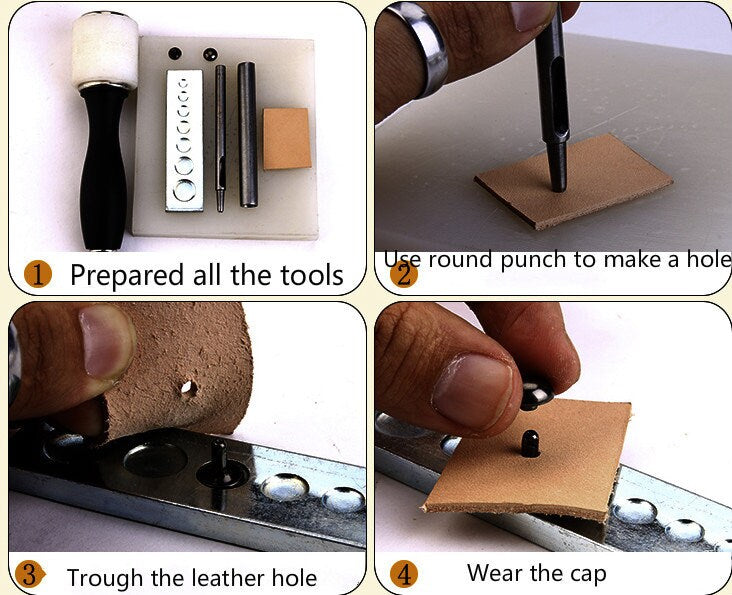 1 Prepared all the tools

2 Use round punch to make a hole

3 Trough the leather hole

4 Wear the cap